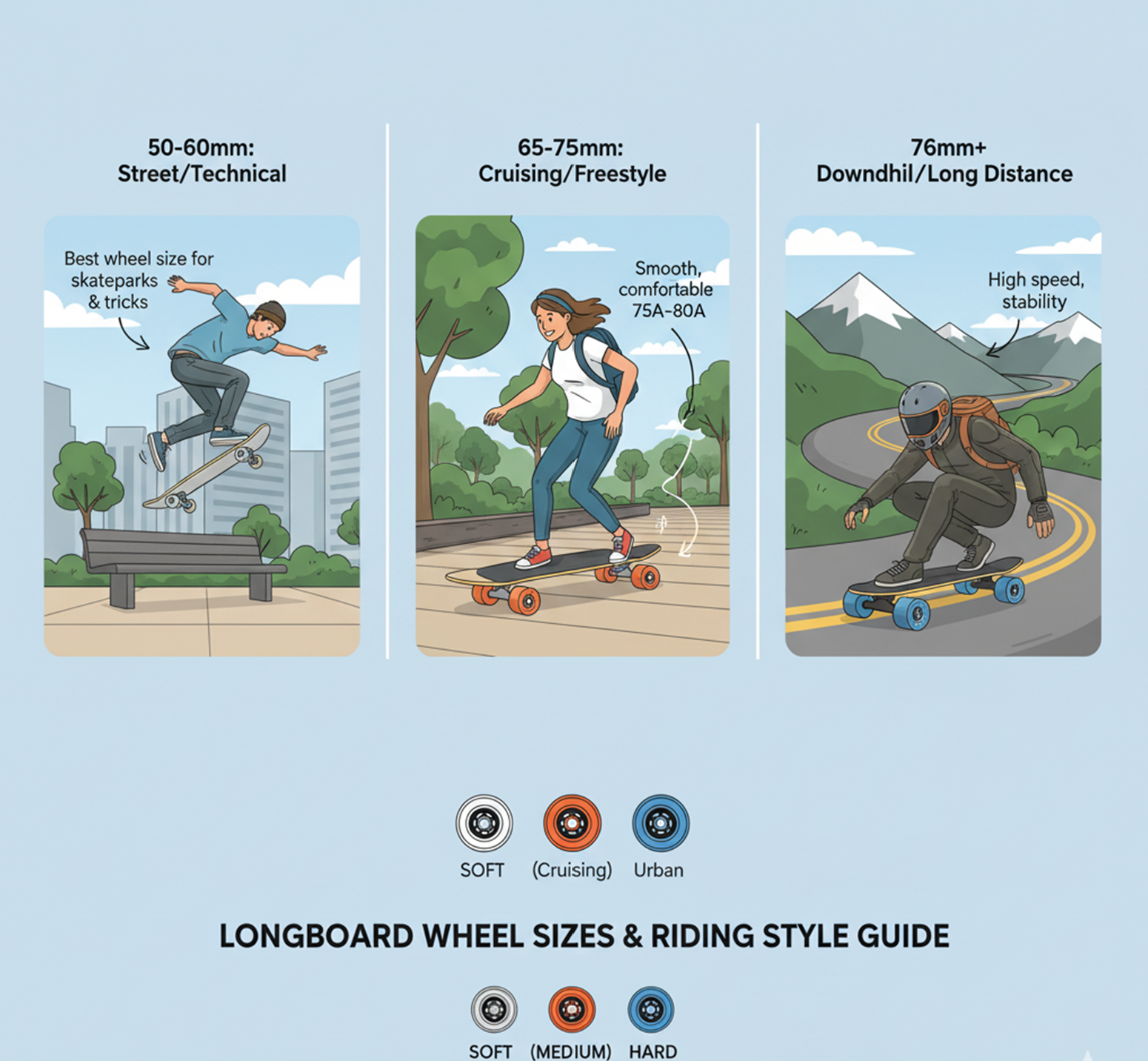 50-60mm:
Street/Technical

Best wheel size for skateparks & tricks

65-75mm:
Cruising/Freestyle

Smooth, comfortable 75A-80A

76mm+
Downdhil/Long Distance

High speed, stability

SOFT (Cruising) Urban

LONGBOARD WHEEL SIZES & RIDING STYLE GUIDE

SOFT (MEDIUM) HARD